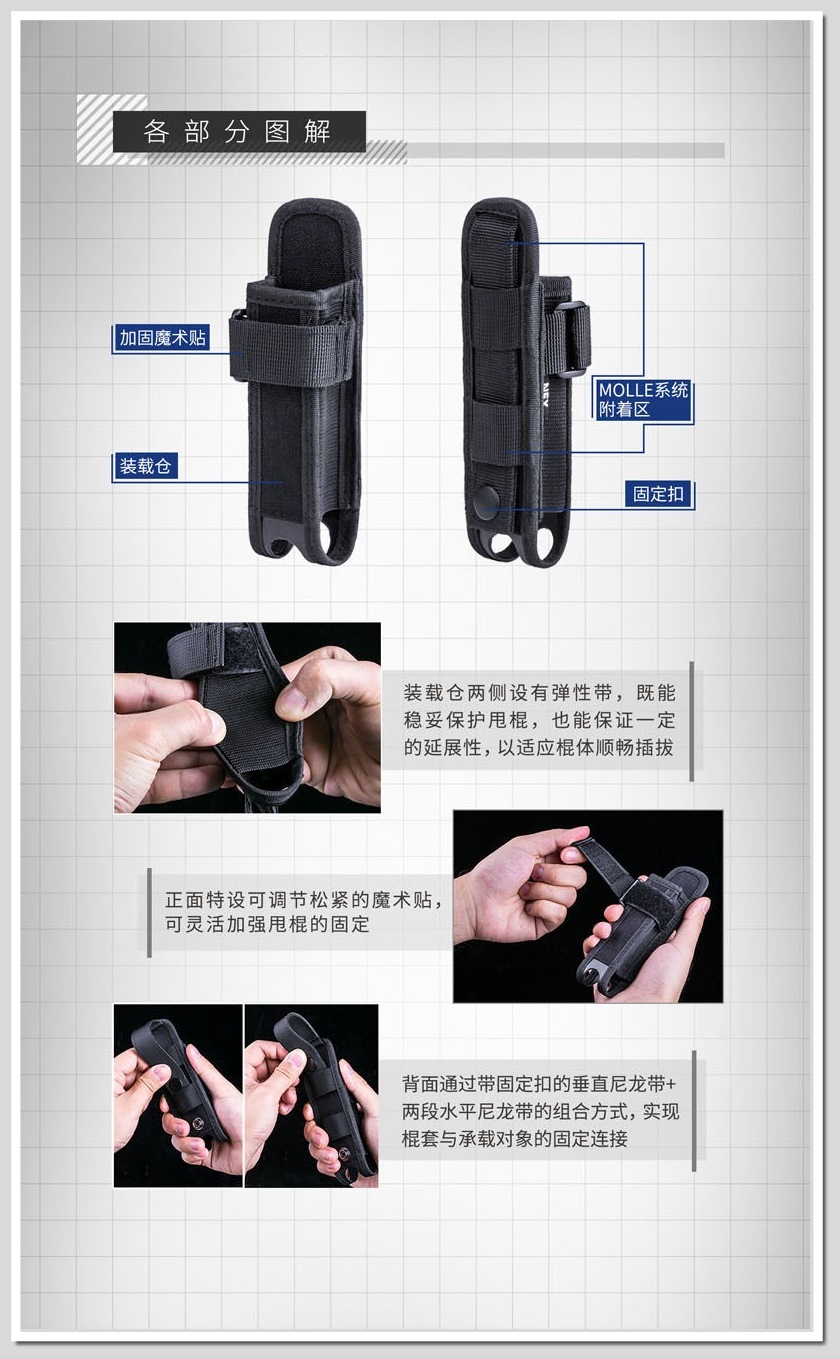 各部分图解

加固魔术贴

装载仓

MOLLE系统附着区

固定扣

装载仓两侧设有弹性带，既能稳妥保护甩棍，也能保证一定的延展性，以适应棍体顺畅插拔

正面特设可调节松紧的魔术贴，可灵活加强甩棍的固定

背面通过带固定扣的垂直尼龙带+两段水平尼龙带的组合方式，实现棍套与承载对象的固定连接