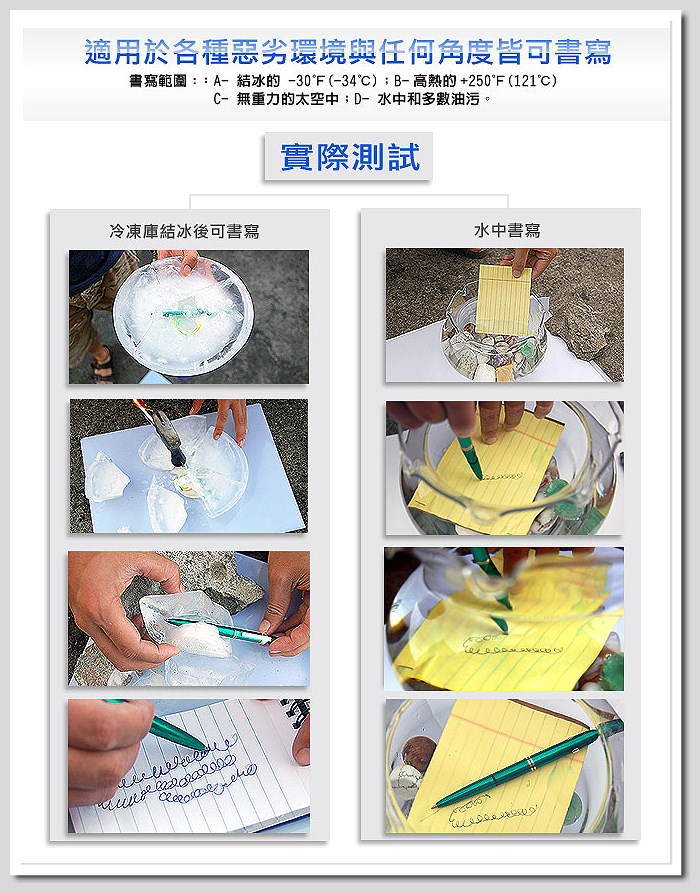 適用於各種惡劣環境與任何角度皆可書寫

書寫範圍：：A- 結冰的 -30°F(-34°C)；B- 高熱的 +250°F(121°C)
C- 無重力的太空中；D- 水中和多數油污。

實際測試

冷凍庫結冰後可書寫

水中書寫