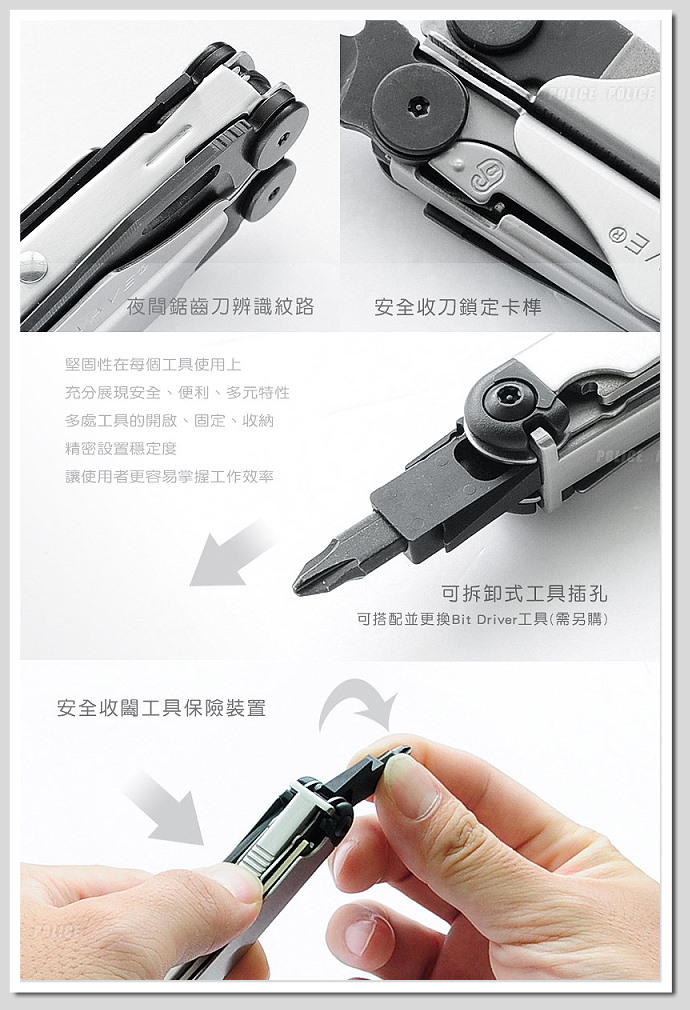 POLICE POLICE

夜間鋸齒刀辨識紋路

安全收刀鎖定卡榫

堅固性在每個工具使用上
充分展現安全、便利、多元特性
多處工具的開啟、固定、收納
精密設置穩定度
讓使用者更容易掌握工作效率

POLICE

可拆卸式工具插孔
可搭配並更換Bit Driver工具(需另購)

安全收闔工具保險裝置

POLICE