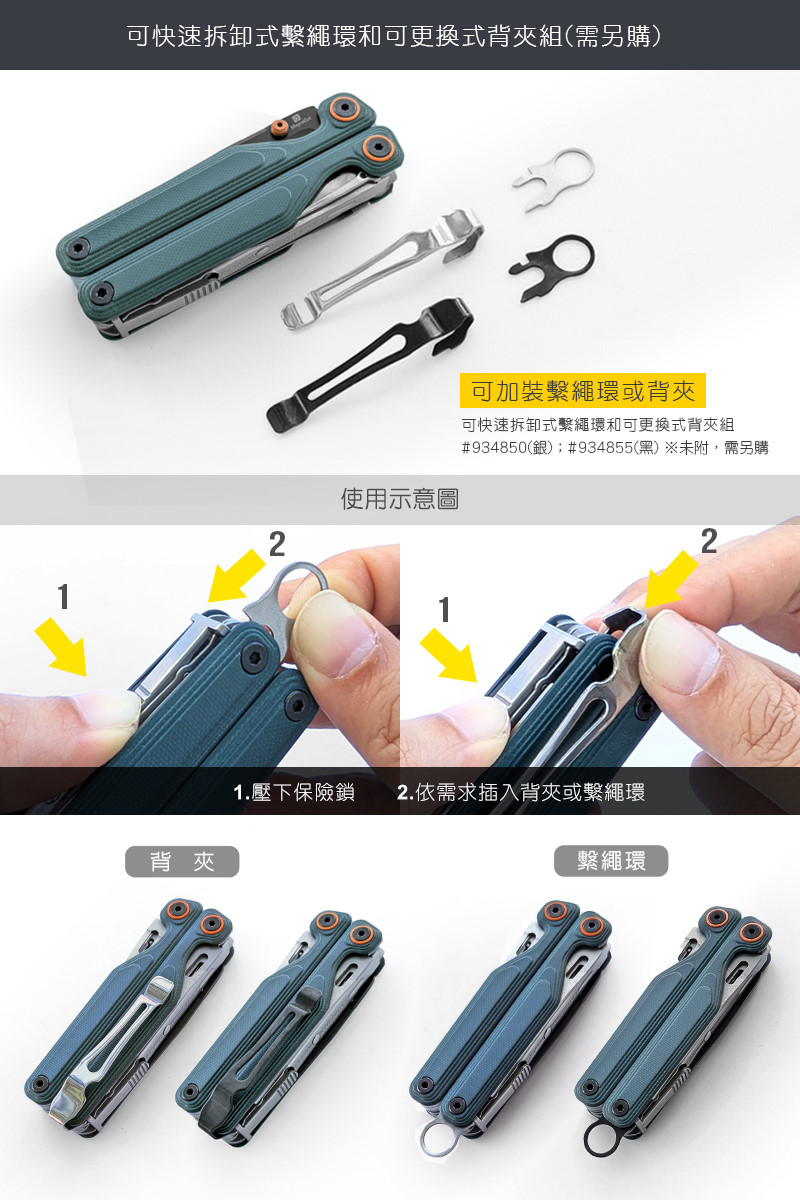 可快速拆卸式繫繩環和可更換式背夾組(需另購)

可加裝繫繩環或背夾

可快速拆卸式繫繩環和可更換式背夾組
#934850(銀);#934855(黑) ※未附,需另購

使用示意圖

1

2

1

2

1.壓下保險鎖 2.依需求插入背夾或繫繩環

背 夾

繫繩環