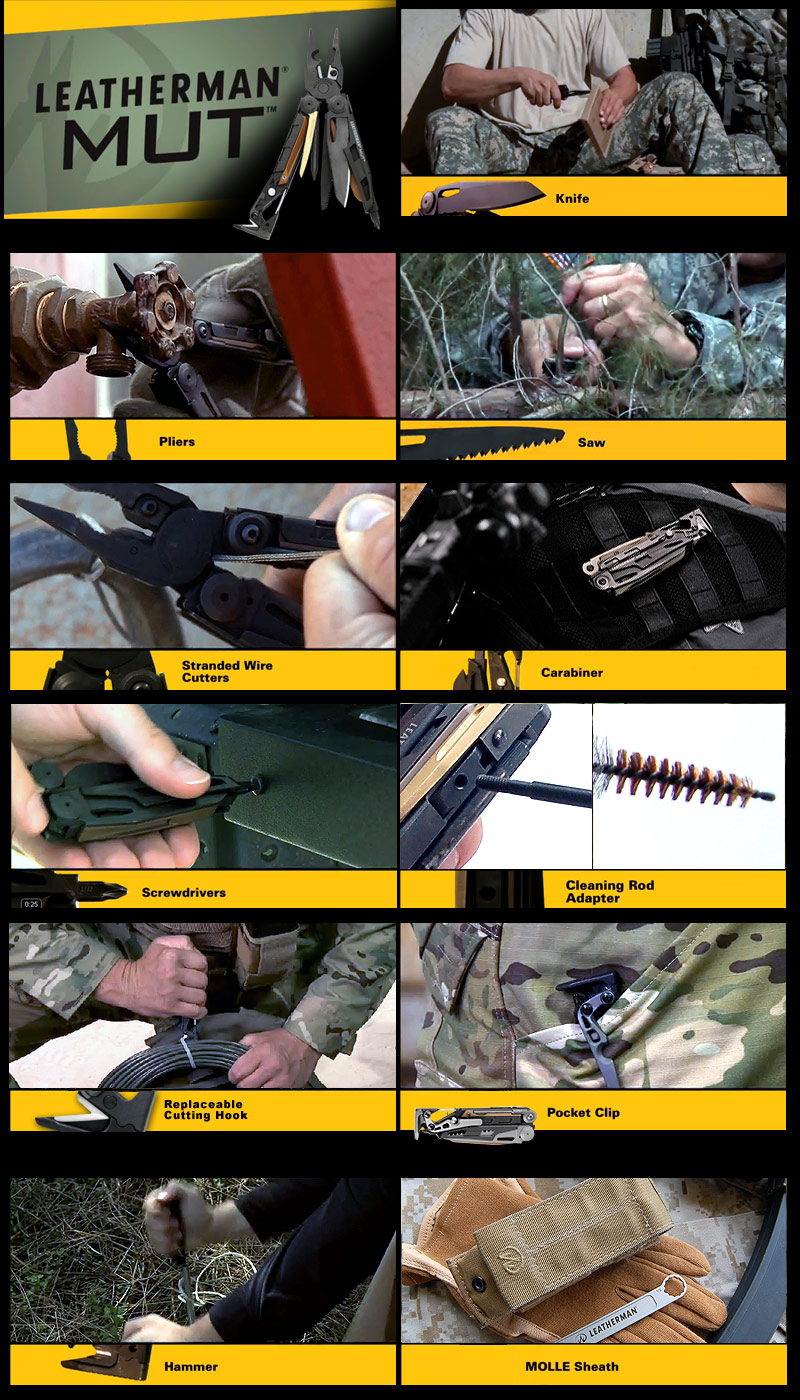 LEATHERMAN® MUT™

Knife

Pliers

Saw

Stranded Wire Cutters

Carabiner

0:25

Screwdrivers

Cleaning Rod Adapter

Replaceable Cutting Hook

Pocket Clip

Hammer

LEATHERMAN

MOLLE Sheath