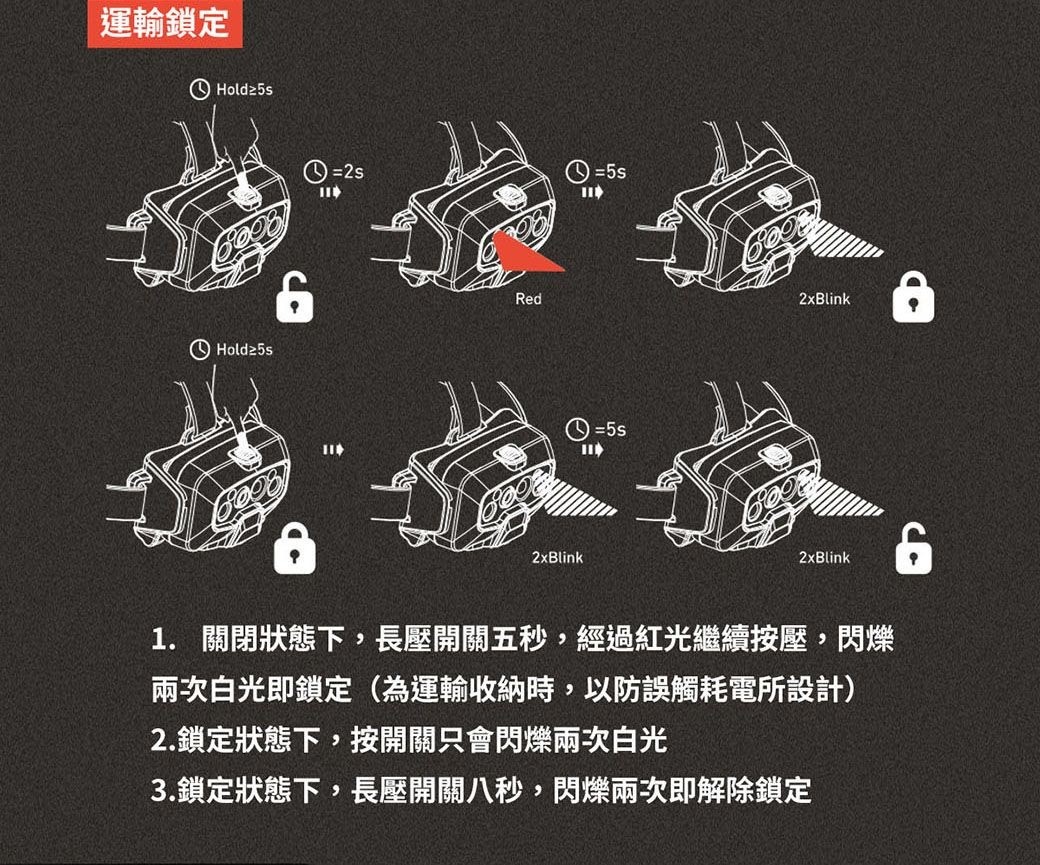 運輸鎖定

Hold≥5s

=2s

=5s

Red

2xBlink

Hold≥5s

=5s

2xBlink

2xBlink

1. 關閉狀態下，長壓開關五秒，經過紅光繼續按壓，閃爍兩次白光即鎖定（為運輸收納時，以防誤觸耗電所設計）

2.鎖定狀態下，按開關只會閃爍兩次白光

3.鎖定狀態下，長壓開關八秒，閃爍兩次即解除鎖定