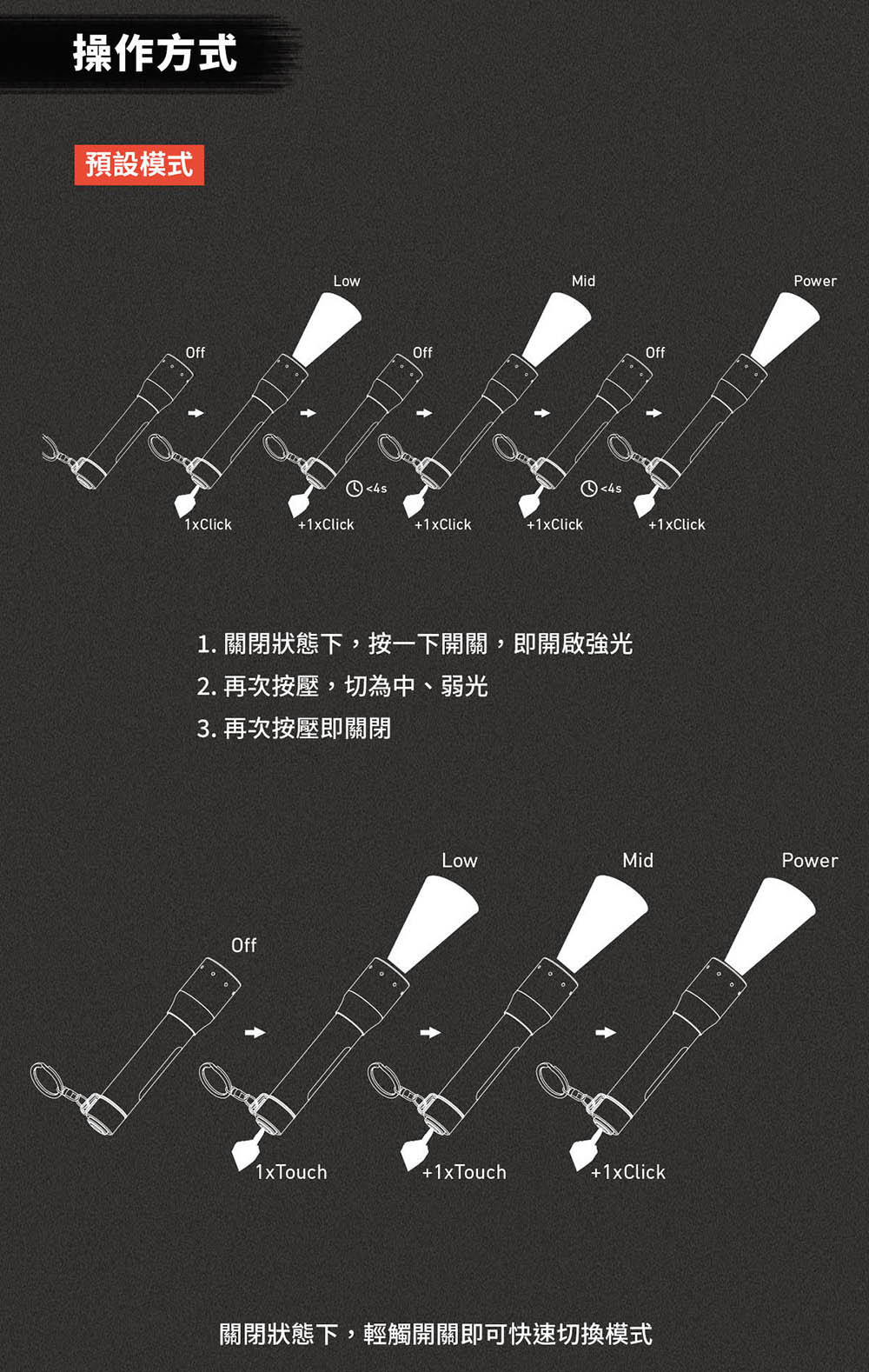 操作方式

預設模式

Low

Mid

Power

Off

Off

Off

<4s

<4s

1xClick

+1xClick

+1xClick

+1xClick

+1xClick

1. 關閉狀態下，按一下開關，即開啟強光
2. 再次按壓，切為中、弱光
3. 再次按壓即關閉

Low

Mid

Power

Off

1xTouch

+1xTouch

+1xClick

關閉狀態下，輕觸開關即可快速切換模式