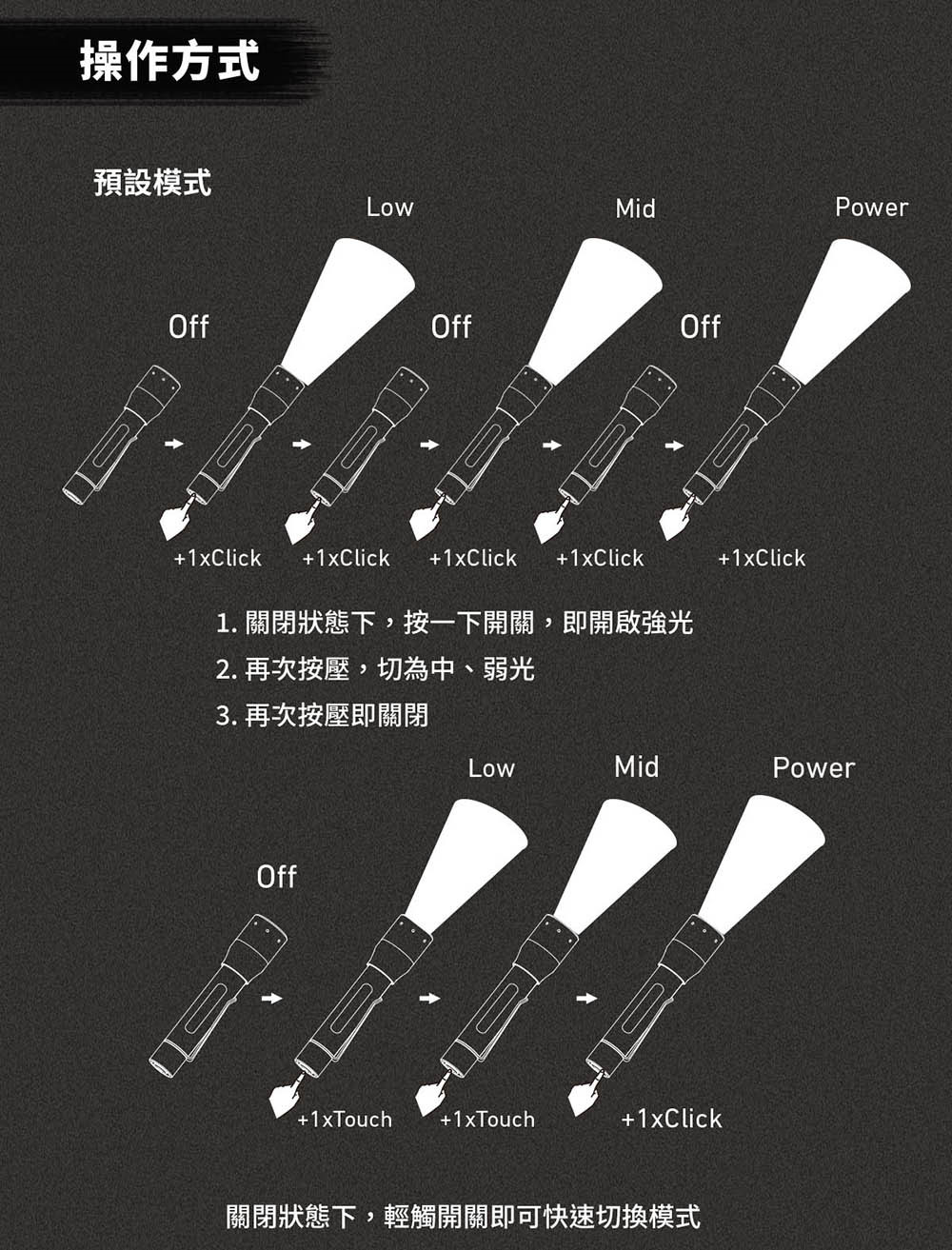 操作方式

預設模式

Low Mid Power

Off Off Off

+1xClick +1xClick +1xClick +1xClick +1xClick

1. 關閉狀態下，按一下開關，即開啟強光
2. 再次按壓，切為中、弱光
3. 再次按壓即關閉

Low Mid Power

Off

+1xTouch +1xTouch +1xClick

關閉狀態下，輕觸開關即可快速切換模式