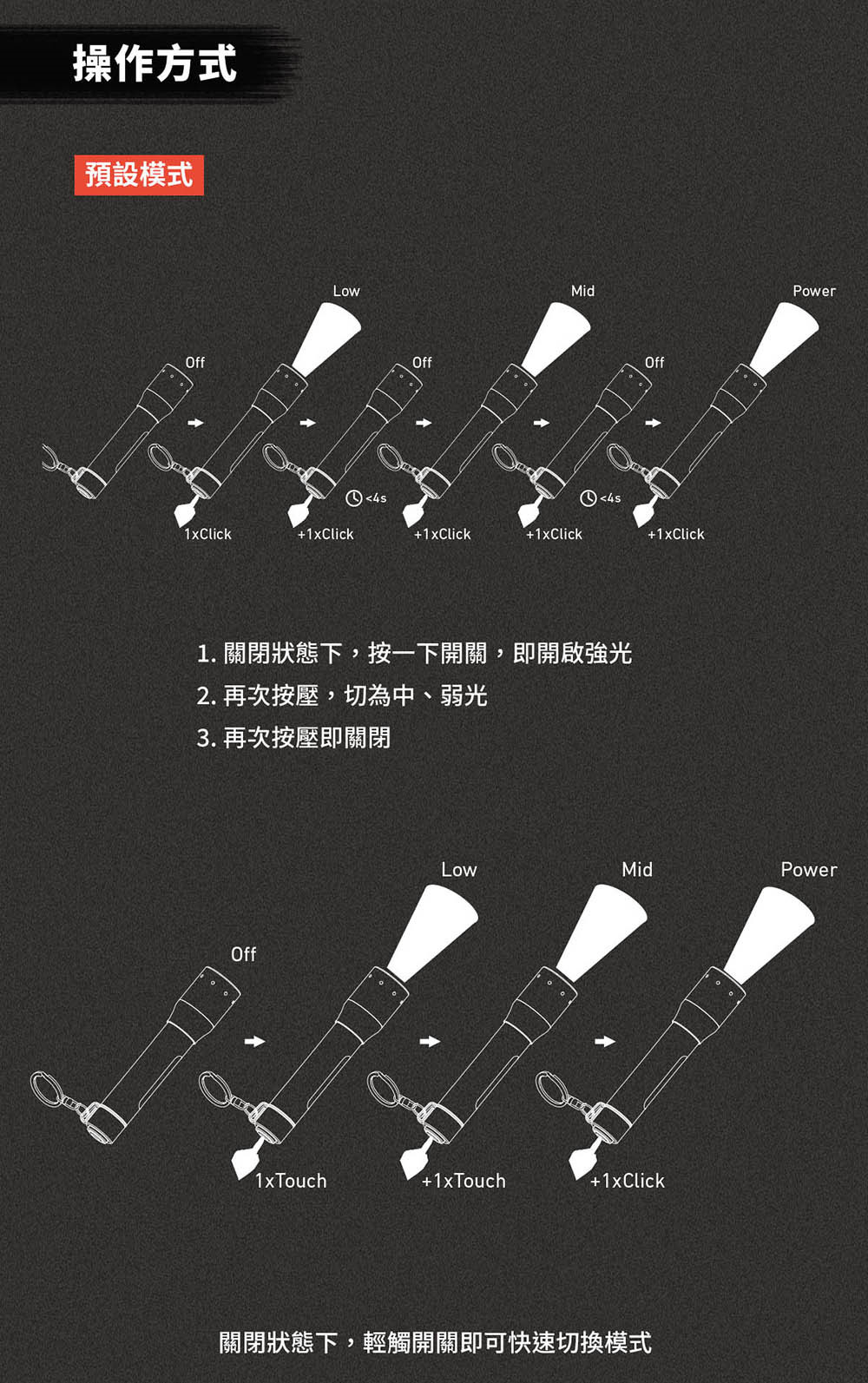 操作方式

預設模式

Low Mid Power

Off Off Off

<4s <4s

1xClick +1xClick +1xClick +1xClick +1xClick

1. 關閉狀態下，按一下開關，即開啟強光
2. 再次按壓，切為中、弱光
3. 再次按壓即關閉

Low Mid Power

Off

1xTouch +1xTouch +1xClick

關閉狀態下，輕觸開關即可快速切換模式