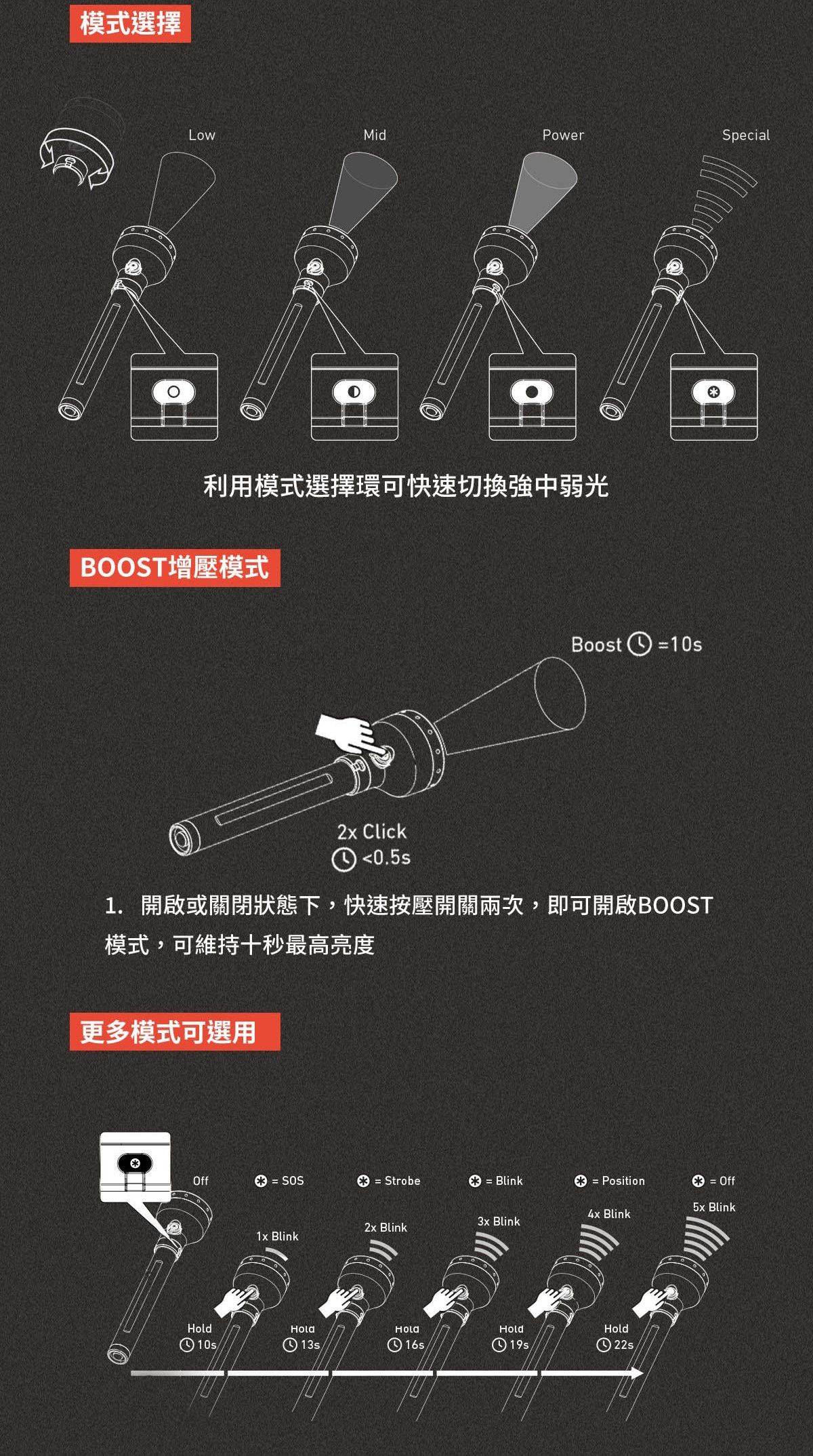 模式選擇

Low
Mid
Power
Special

利用模式選擇環可快速切換強中弱光

BOOST增壓模式

Boost =10s

2x Click
<0.5s

1. 開啟或關閉狀態下，快速按壓開關兩次，即可開啟BOOST模式，可維持十秒最高亮度

更多模式可選用

Off
= SOS
= Strobe
= Blink
= Position
= Off

1x Blink
2x Blink
3x Blink
4x Blink
5x Blink

Hold 10s
Hold 13s
Hold 16s
Hold 19s
Hold 22s