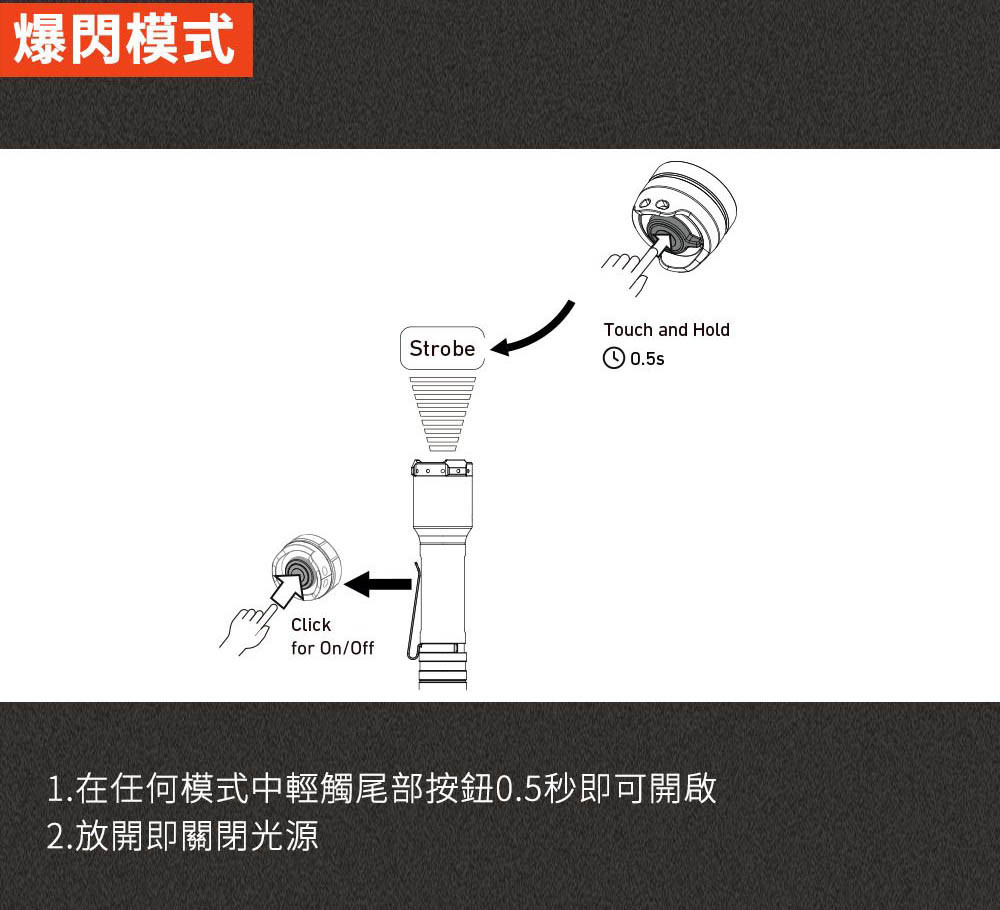 爆閃模式

Touch and Hold
0.5s

Strobe

Click
for On/Off

1.在任何模式中輕觸尾部按鈕0.5秒即可開啟
2.放開即關閉光源