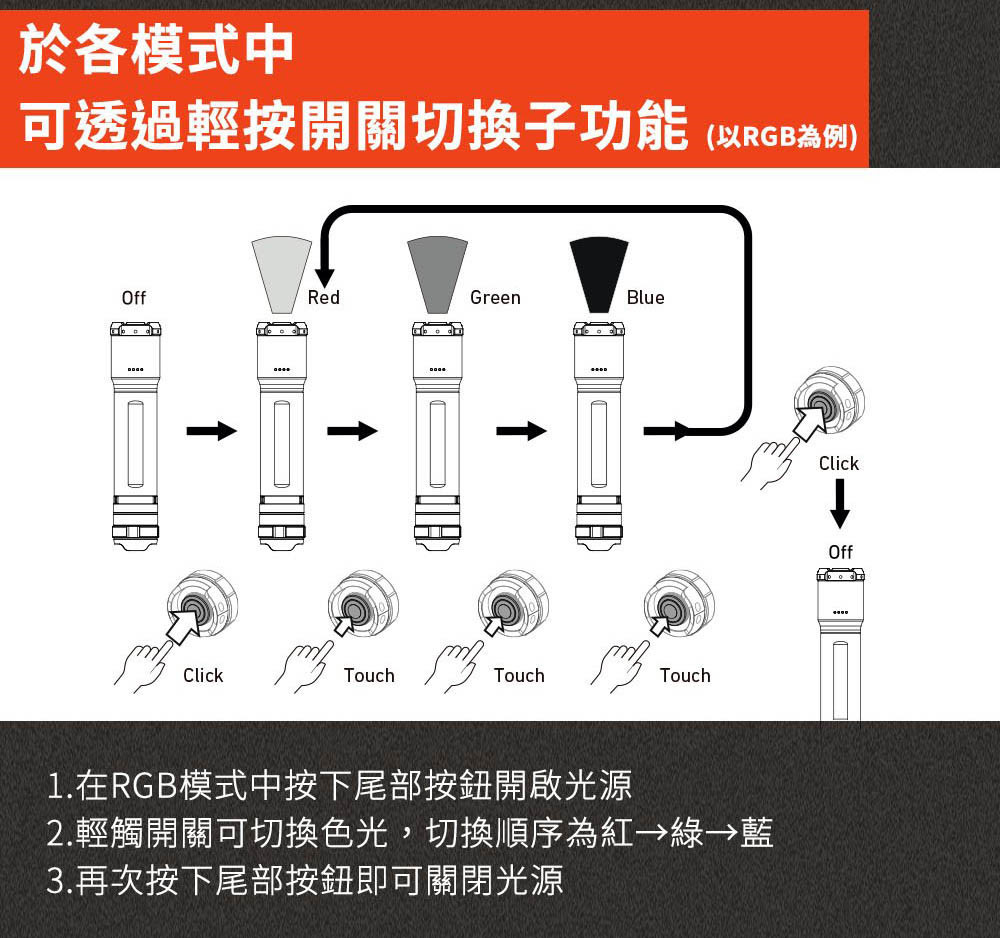 於各模式中
可透過輕按開關切換子功能 (以RGB為例)

Off

Red

Green

Blue

Click

Off

Click

Touch

Touch

Touch

1.在RGB模式中按下尾部按鈕開啟光源
2.輕觸開關可切換色光，切換順序為紅→綠→藍
3.再次按下尾部按鈕即可關閉光源