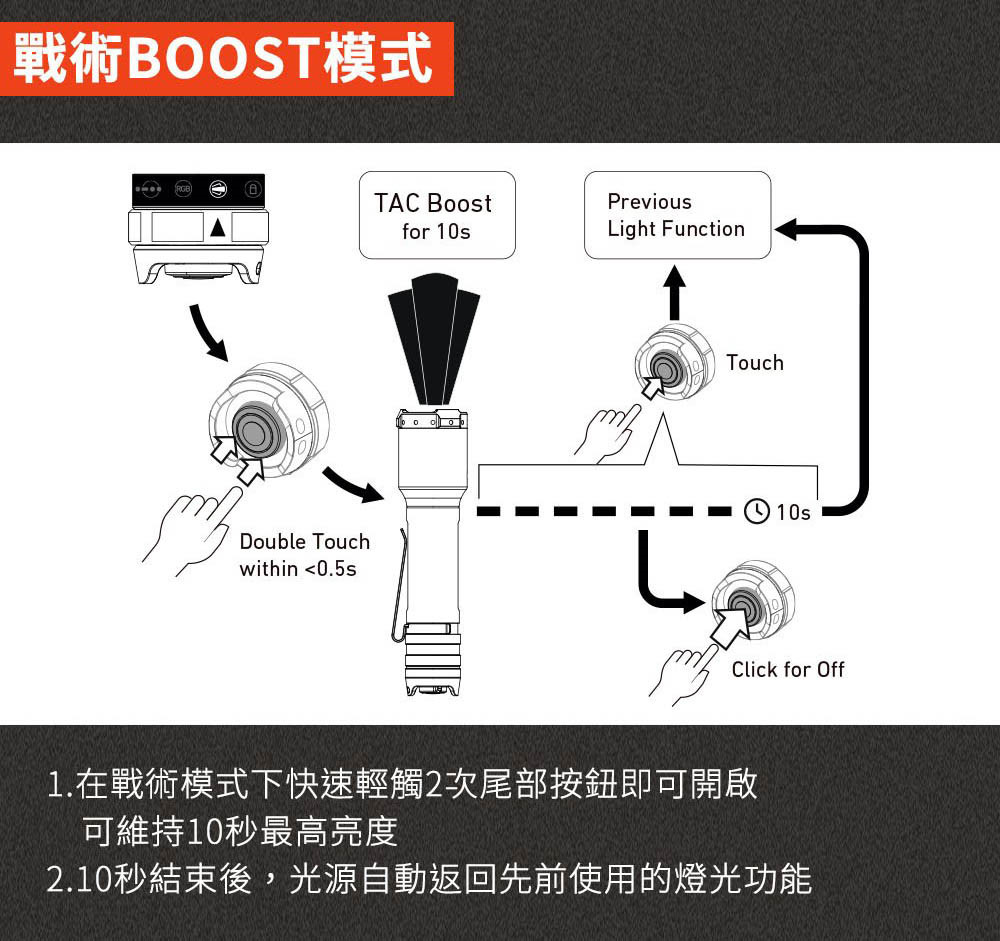 戰術BOOST模式

RGB

TAC Boost
for 10s

Previous
Light Function

Touch

Double Touch
within <0.5s

10s

Click for Off

1.在戰術模式下快速輕觸2次尾部按鈕即可開啟
可維持10秒最高亮度
2.10秒結束後，光源自動返回先前使用的燈光功能