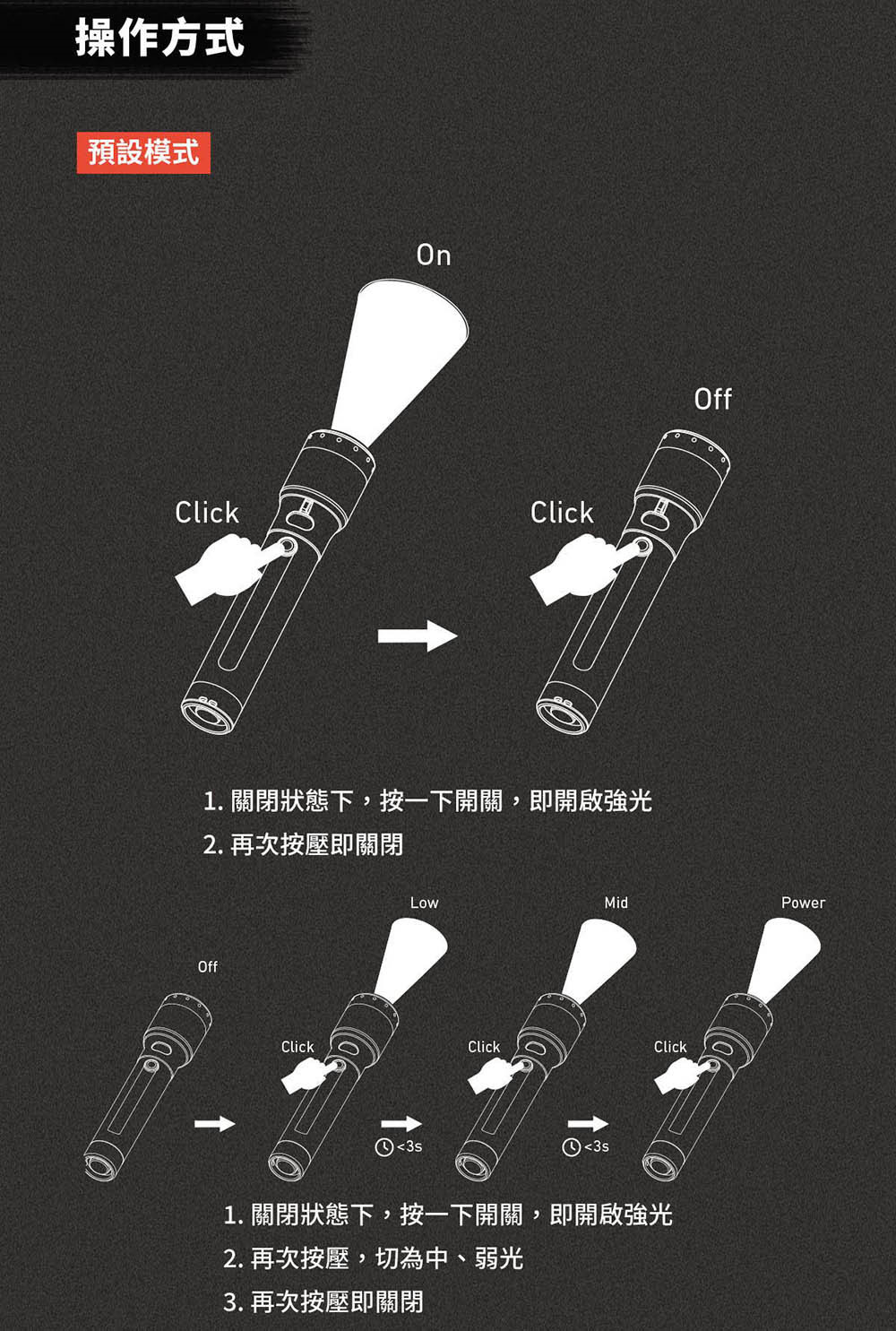 操作方式

預設模式

On

Off

Click

Click

1. 關閉狀態下，按一下開關，即開啟強光
2. 再次按壓即關閉

Low

Mid

Power

Off

Click

Click

Click

<3s

<3s

1. 關閉狀態下，按一下開關，即開啟強光
2. 再次按壓，切為中、弱光
3. 再次按壓即關閉