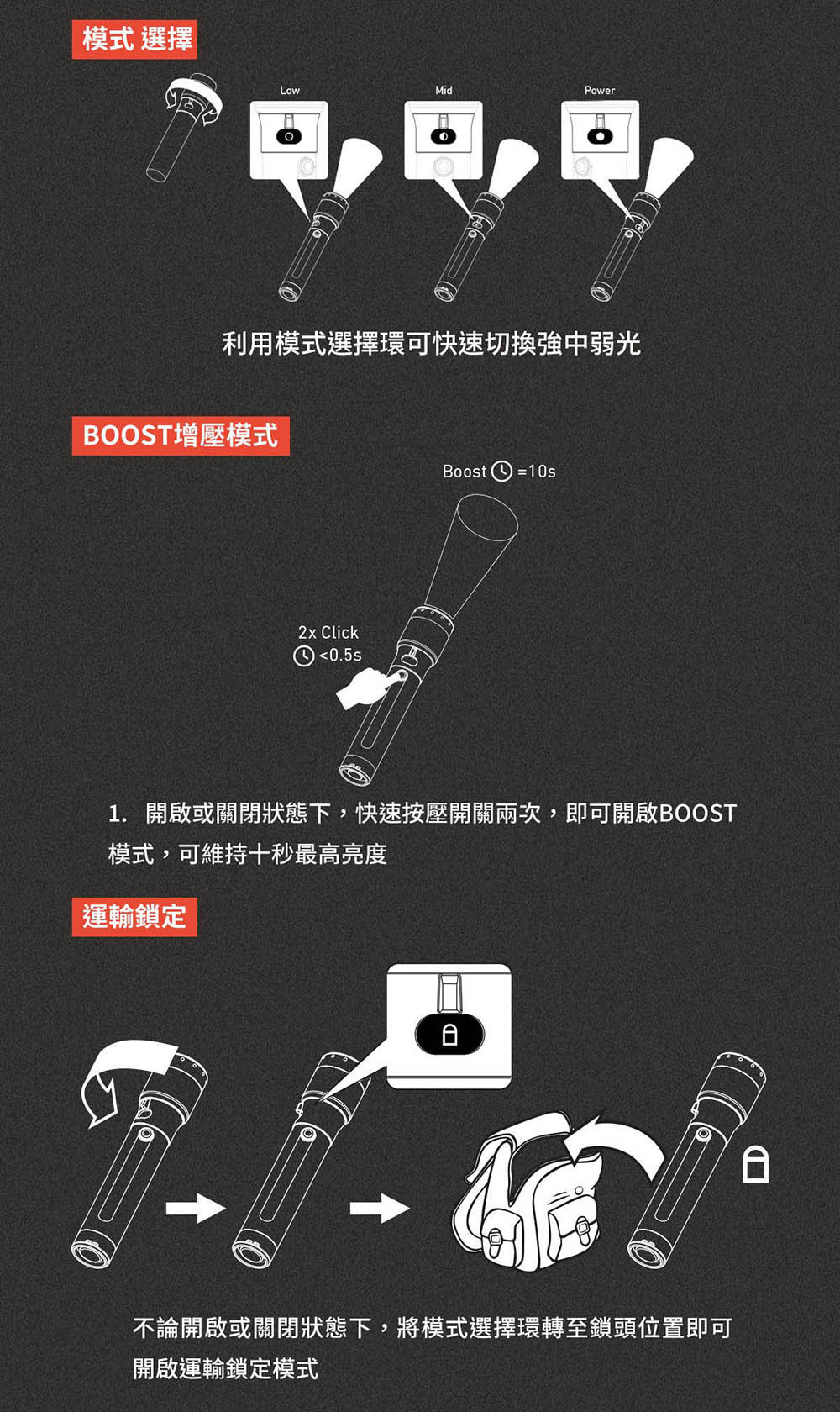 模式 選擇

Low

Mid

Power

利用模式選擇環可快速切換強中弱光

BOOST增壓模式

Boost =10s

2x Click
<0.5s

1. 開啟或關閉狀態下，快速按壓開關兩次，即可開啟BOOST模式，可維持十秒最高亮度

運輸鎖定

不論開啟或關閉狀態下，將模式選擇環轉至鎖頭位置即可開啟運輸鎖定模式