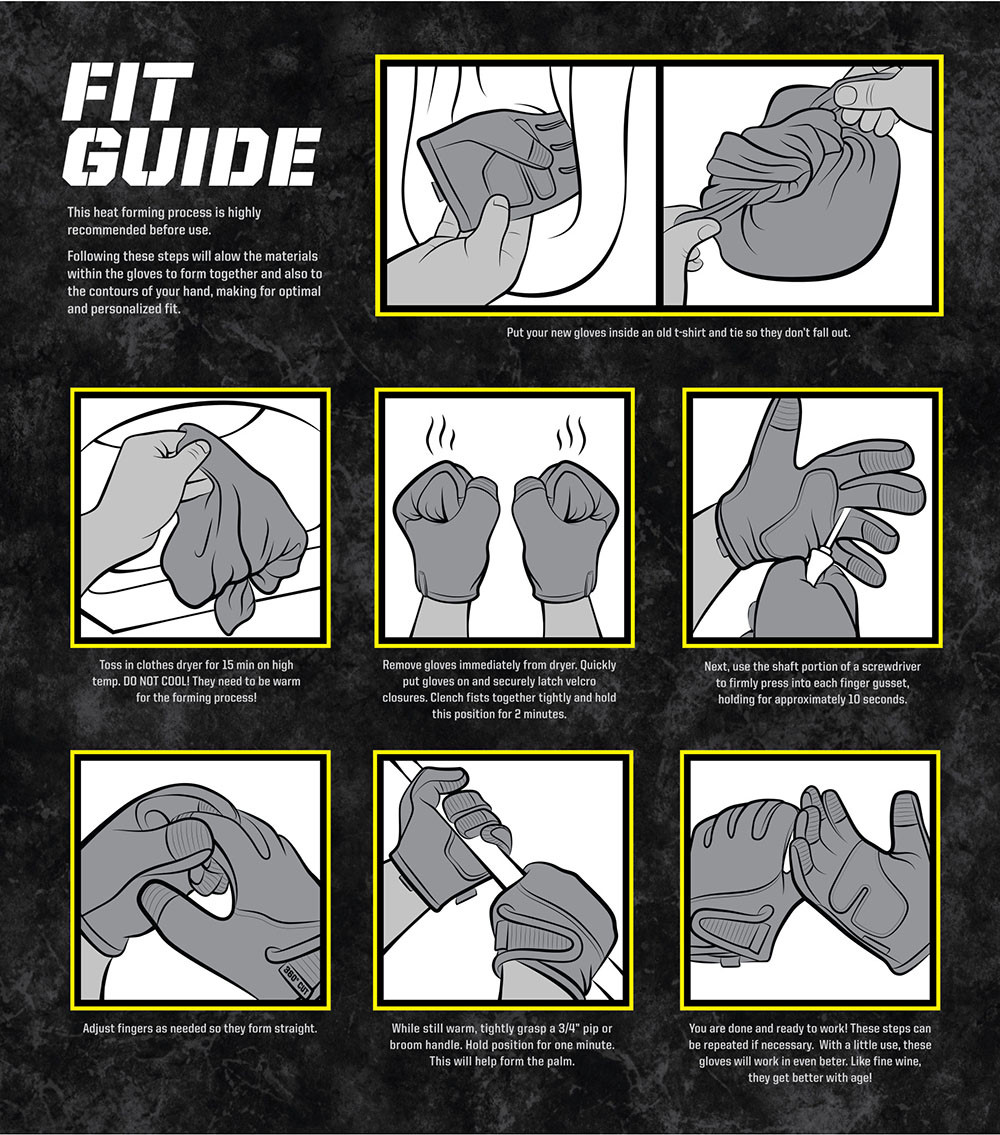 FIT GUIDE

This heat forming process is highly recommended before use.

Following these steps will alow the materials within the gloves to form together and also to the contours of your hand, making for optimal and personalized fit.

Put your new gloves inside an old t-shirt and tie so they don't fall out.

Toss in clothes dryer for 15 min on high temp. DO NOT COOL! They need to be warm for the forming process!

Remove gloves immediately from dryer. Quickly put gloves on and securely latch velcro closures. Clench fists together tightly and hold this position for 2 minutes.

Next, use the shaft portion of a screwdriver to firmly press into each finger gusset, holding for approximately 10 seconds.

360° CUT

Adjust fingers as needed so they form straight.

While still warm, tightly grasp a 3/4" pip or broom handle. Hold position for one minute. This will help form the palm.

You are done and ready to work! These steps can be repeated if necessary. With a little use, these gloves will work in even beter. Like fine wine, they get better with age!