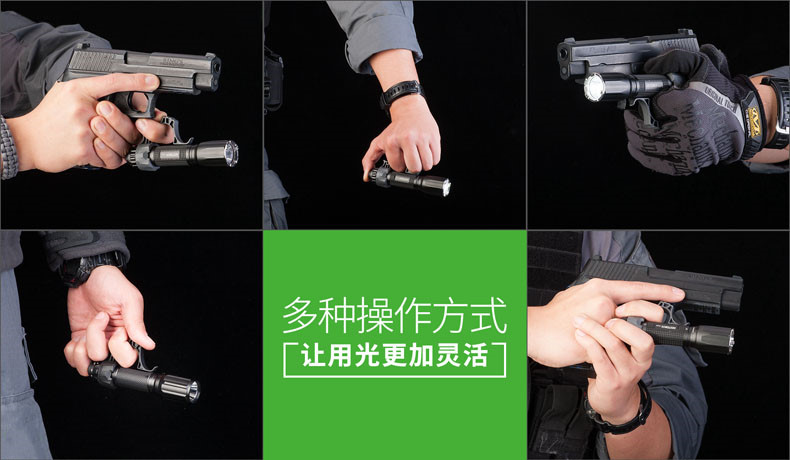 多种操作方式
让用光更加灵活