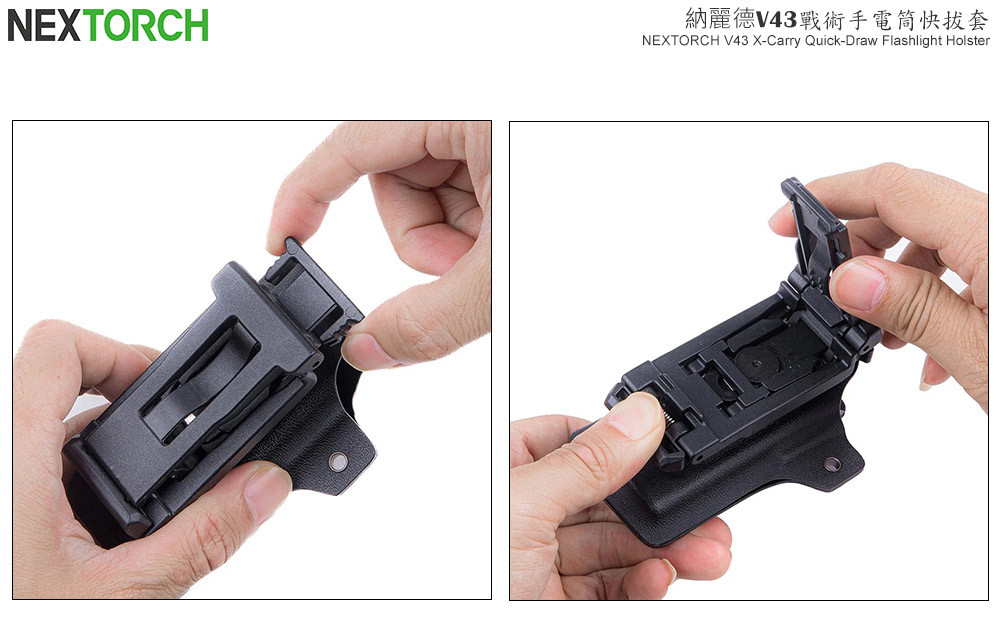 NEXTORCH

納麗德V43戰術手電筒快拔套
NEXTORCH V43 X-Carry Quick-Draw Flashlight Holster