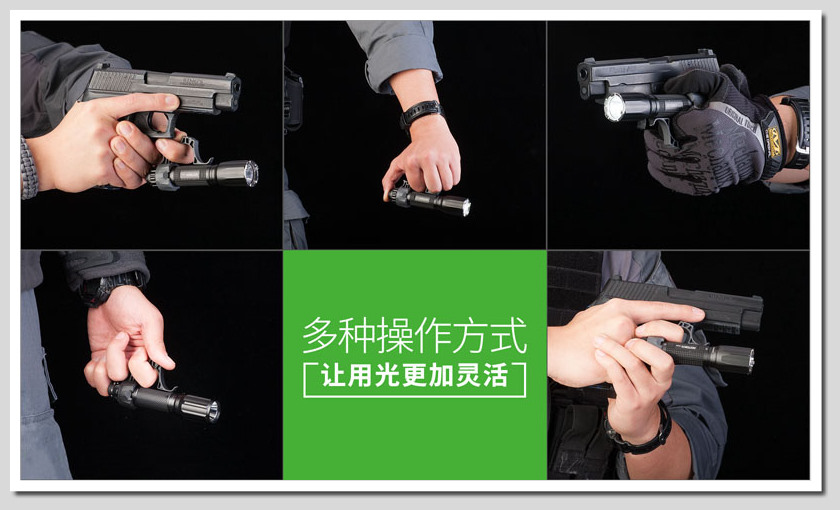 多种操作方式
让用光更加灵活