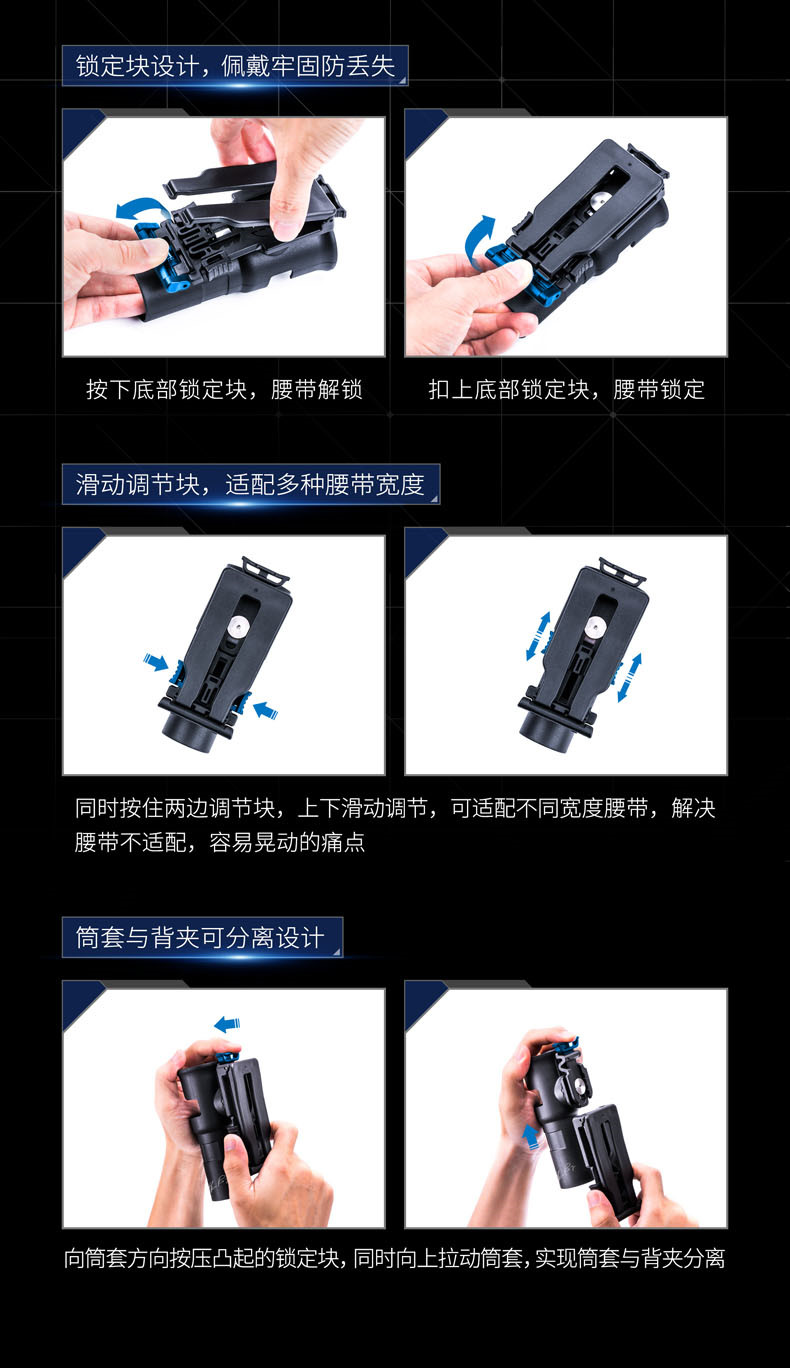 锁定块设计，佩戴牢固防丢失

按下底部锁定块，腰带解锁

扣上底部锁定块，腰带锁定

滑动调节块，适配多种腰带宽度

同时按住两边调节块，上下滑动调节，可适配不同宽度腰带，解决腰带不适配，容易晃动的痛点

筒套与背夹可分离设计

向筒套方向按压凸起的锁定块，同时向上拉动筒套，实现筒套与背夹分离