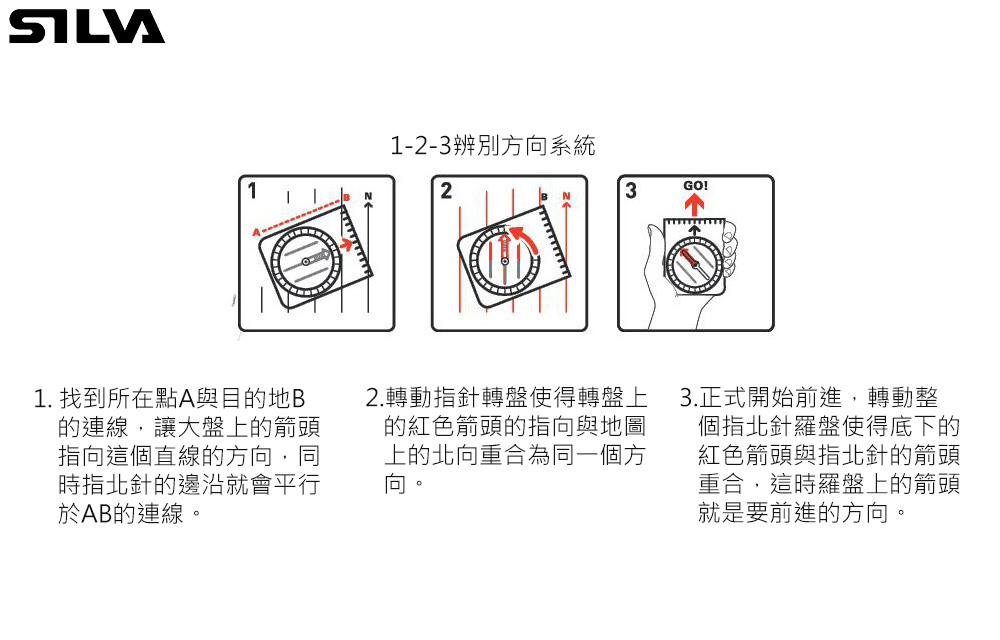 SILVA

1-2-3辨別方向系統

1 A B N

2 B N

3 GO!

1. 找到所在點A與目的地B的連線，讓大盤上的箭頭指向這個直線的方向，同時指北針的邊沿就會平行於AB的連線。

2.轉動指針轉盤使得轉盤上的紅色箭頭的指向與地圖上的北向重合為同一個方向。

3.正式開始前進，轉動整個指北針羅盤使得底下的紅色箭頭與指北針的箭頭重合，這時羅盤上的箭頭就是要前進的方向。