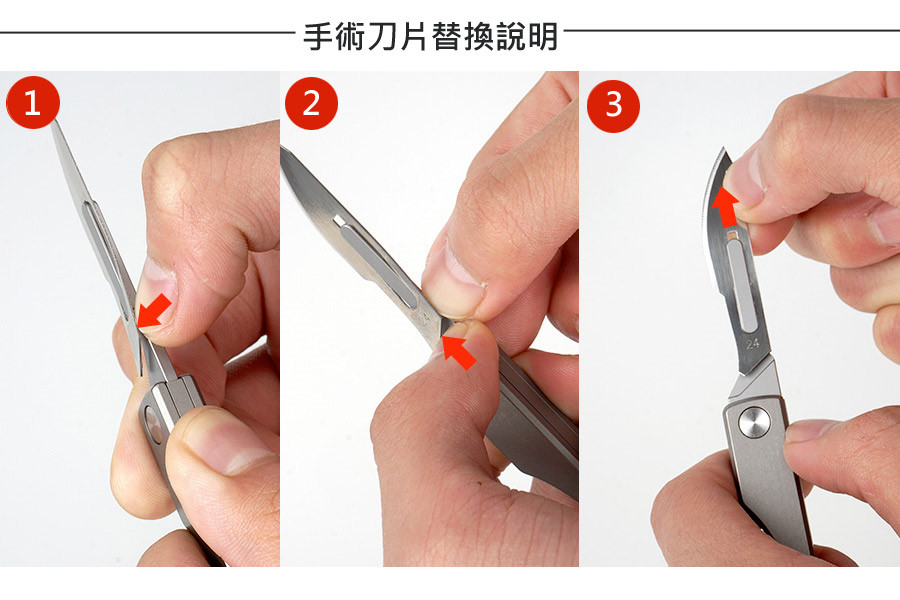 手術刀片替換說明

1

2

3

24